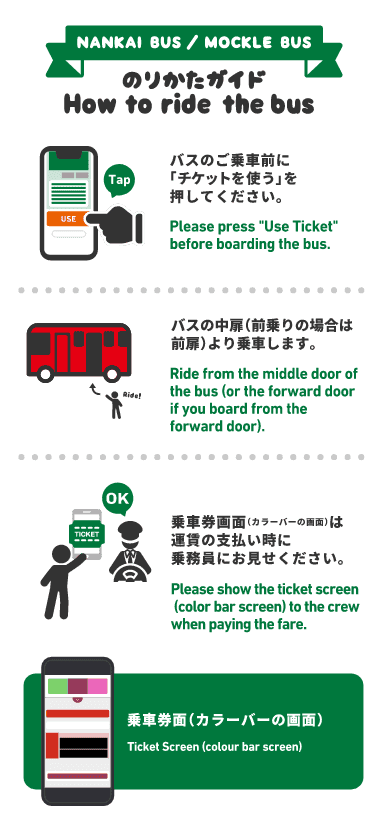 NANKAI BUS / MOCKLE BUS

のりかたガイド
How to ride the bus

Tap

USE

バスのご乗車前に「チケットを使う」を押してください。

Please press "Use Ticket" before boarding the bus.

Ride!

バスの中扉(前乗りの場合は前扉)より乗車します。

Ride from the middle door of the bus (or the forward door if you board from the forward door).

OK

TICKET

乗車券画面(カラーバーの画面)は運賃の支払い時に乗務員にお見せください。

Please show the ticket screen (color bar screen) to the crew when paying the fare.

乗車券面(カラーバーの画面)
Ticket Screen (colour bar screen)