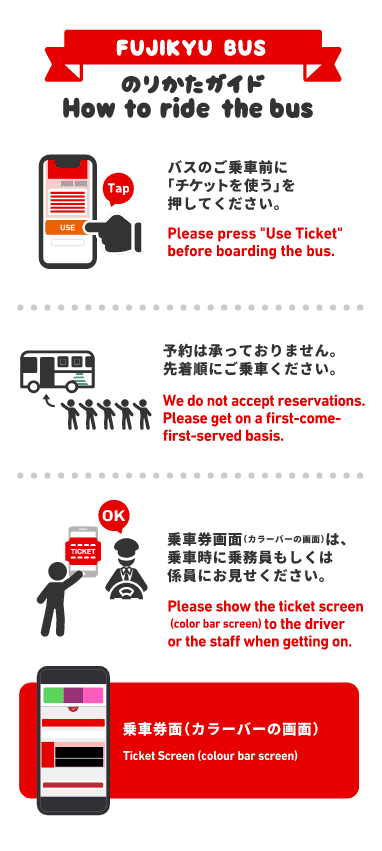 FUJIKYU BUS

のりかたガイド
How to ride the bus

Tap

USE

バスのご乗車前に「チケットを使う」を押してください。

Please press "Use Ticket" before boarding the bus.

予約は承っておりません。先着順にご乗車ください。

We do not accept reservations. Please get on a first-come-first-served basis.

OK

TICKET

乗車券画面(カラーバーの画面)は、乗車時に乗務員もしくは係員にお見せください。

Please show the ticket screen (color bar screen) to the driver or the staff when getting on.

乗車券面(カラーバーの画面)

Ticket Screen (colour bar screen)